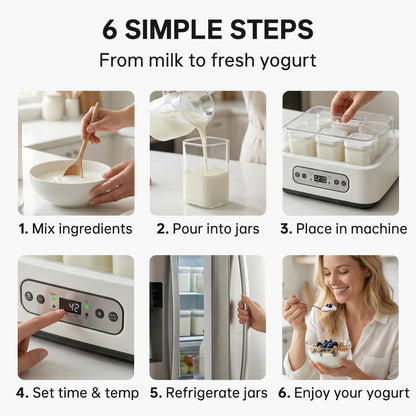 6 SIMPLE STEPS

From milk to fresh yogurt

1. Mix ingredients

2. Pour into jars

3. Place in machine

42

4. Set time & temp

5. Refrigerate jars

6. Enjoy your yogurt